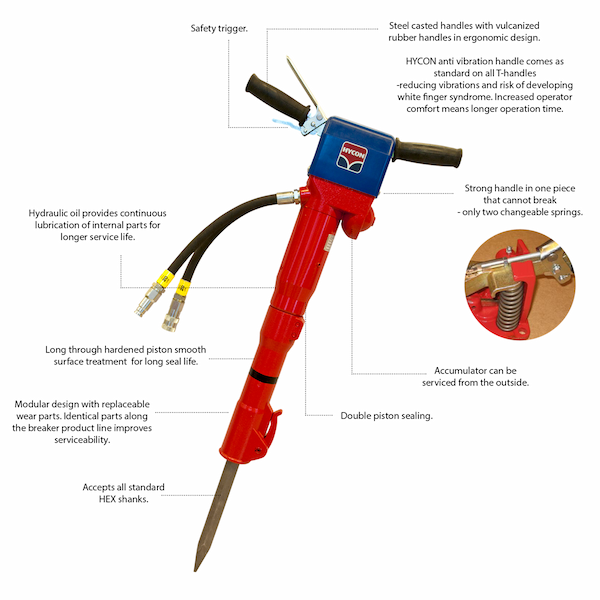 Safety trigger.

Steel casted handles with vulcanized rubber handles in ergonomic design.

HYCON anti vibration handle comes as standard on all T-handles -reducing vibrations and risk of developing white finger syndrome. Increased operator comfort means longer operation time.

HYCON

Strong handle in one piece that cannot break - only two changeable springs.

Hydraulic oil provides continuous lubrication of internal parts for longer service life.

Long through hardened piston smooth surface treatment for long seal life.

Accumulator can be serviced from the outside.

Modular design with replaceable wear parts. Identical parts along the breaker product line improves serviceability.

Double piston sealing.

Accepts all standard HEX shanks.